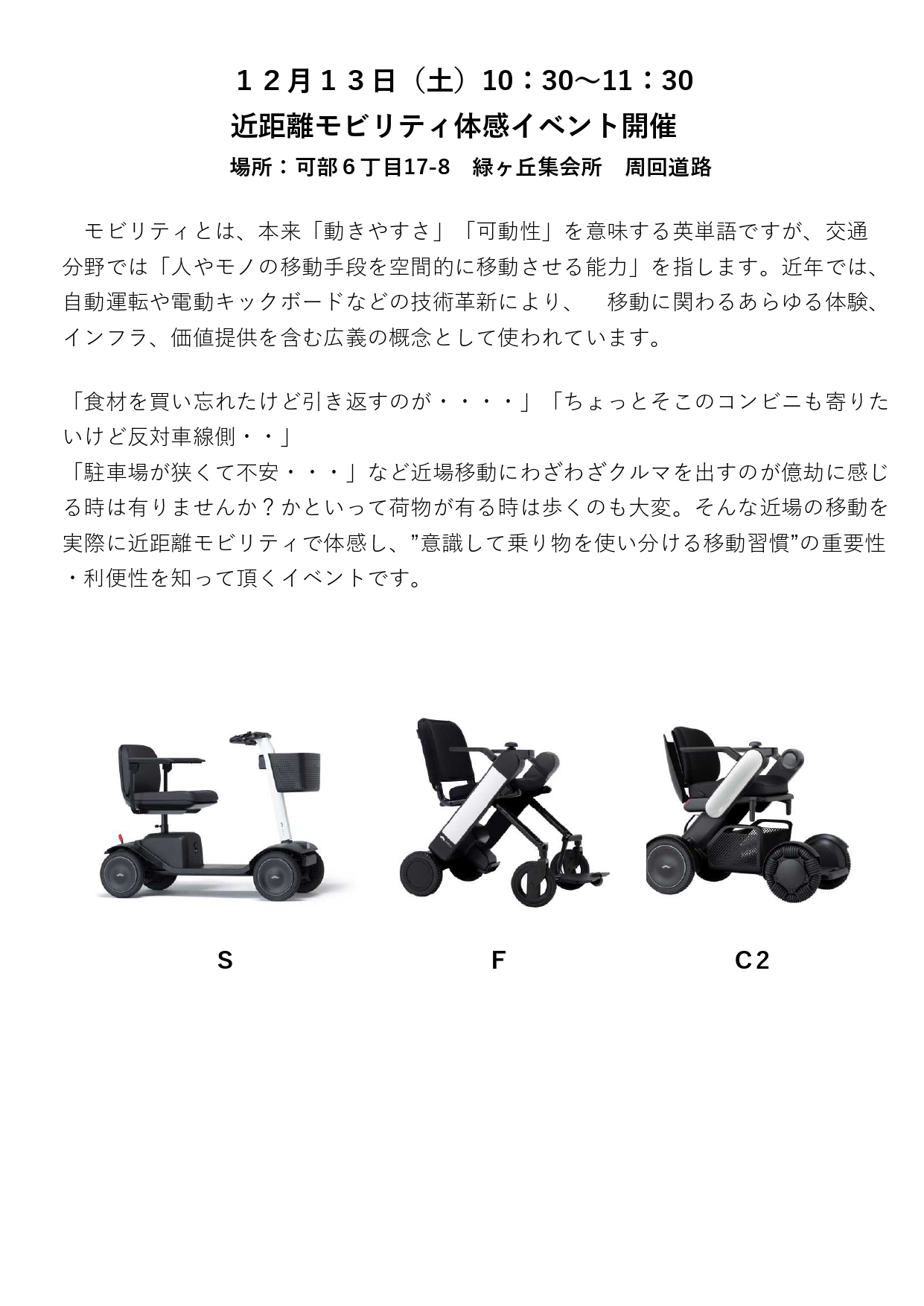 １２月１３日（土）10：30～11：30
近距離モビリティ体感イベント開催
場所：可部６丁目17-8　緑ヶ丘集会所　周回道路

　モビリティとは、本来「動きやすさ」「可動性」を意味する英単語ですが、交通分野では「人やモノの移動手段を空間的に移動させる能力」を指します。近年では、自動運転や電動キックボードなどの技術革新により、　移動に関わるあらゆる体験、インフラ、価値提供を含む広義の概念として使われています。

「食材を買い忘れたけど引き返すのが・・・・」「ちょっとそこのコンビニも寄りたいけど反対車線側・・」
「駐車場が狭くて不安・・・」など近場移動にわざわざクルマを出すのが億劫に感じる時は有りませんか？かといって荷物が有る時は歩くのも大変。そんな近場の移動を実際に近距離モビリティで体感し、”意識して乗り物を使い分ける移動習慣”の重要性・利便性を知って頂くイベントです。

S

F

C2